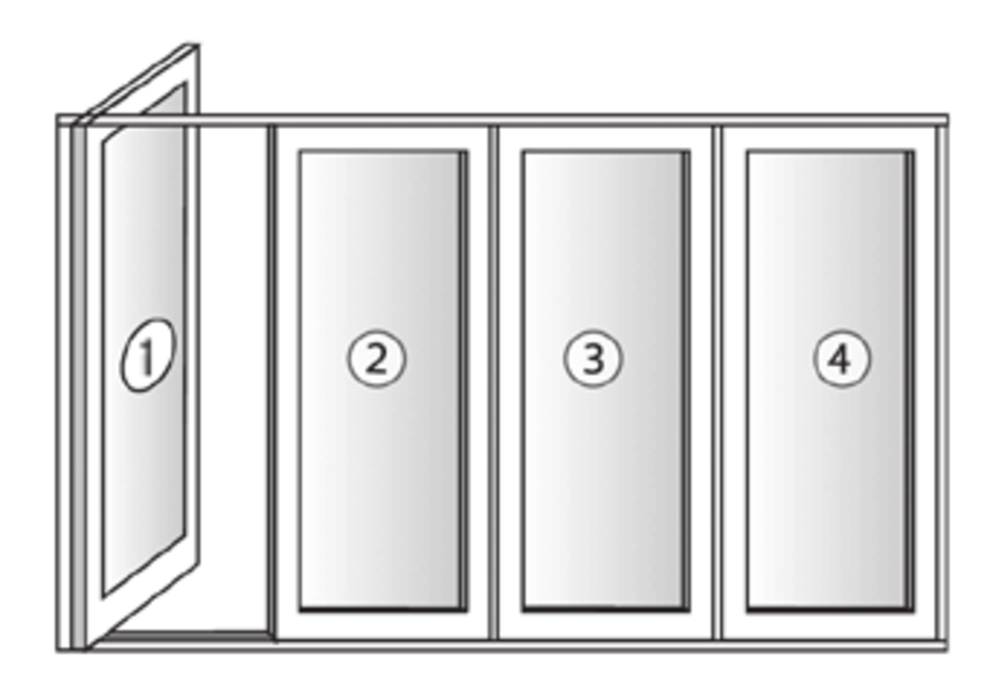 1
2
3
4